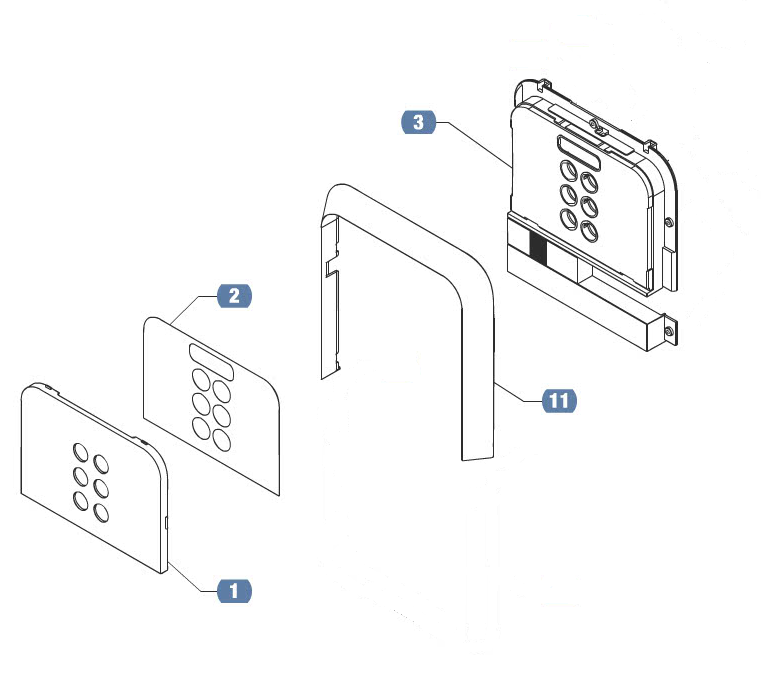 3
2
11
1