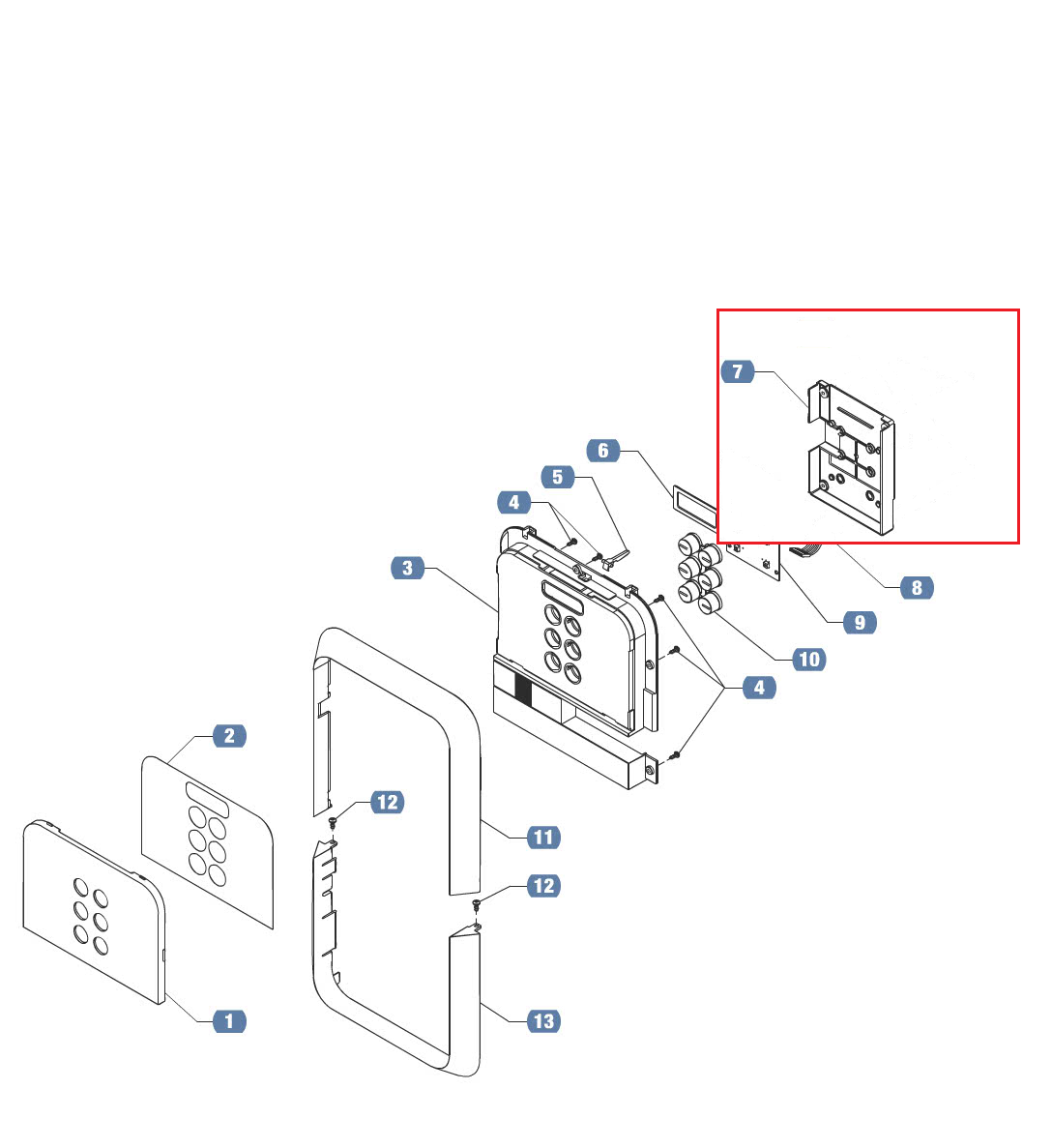 7
6
5
4
3
8
9
10
4
2
12
11
12
1
13