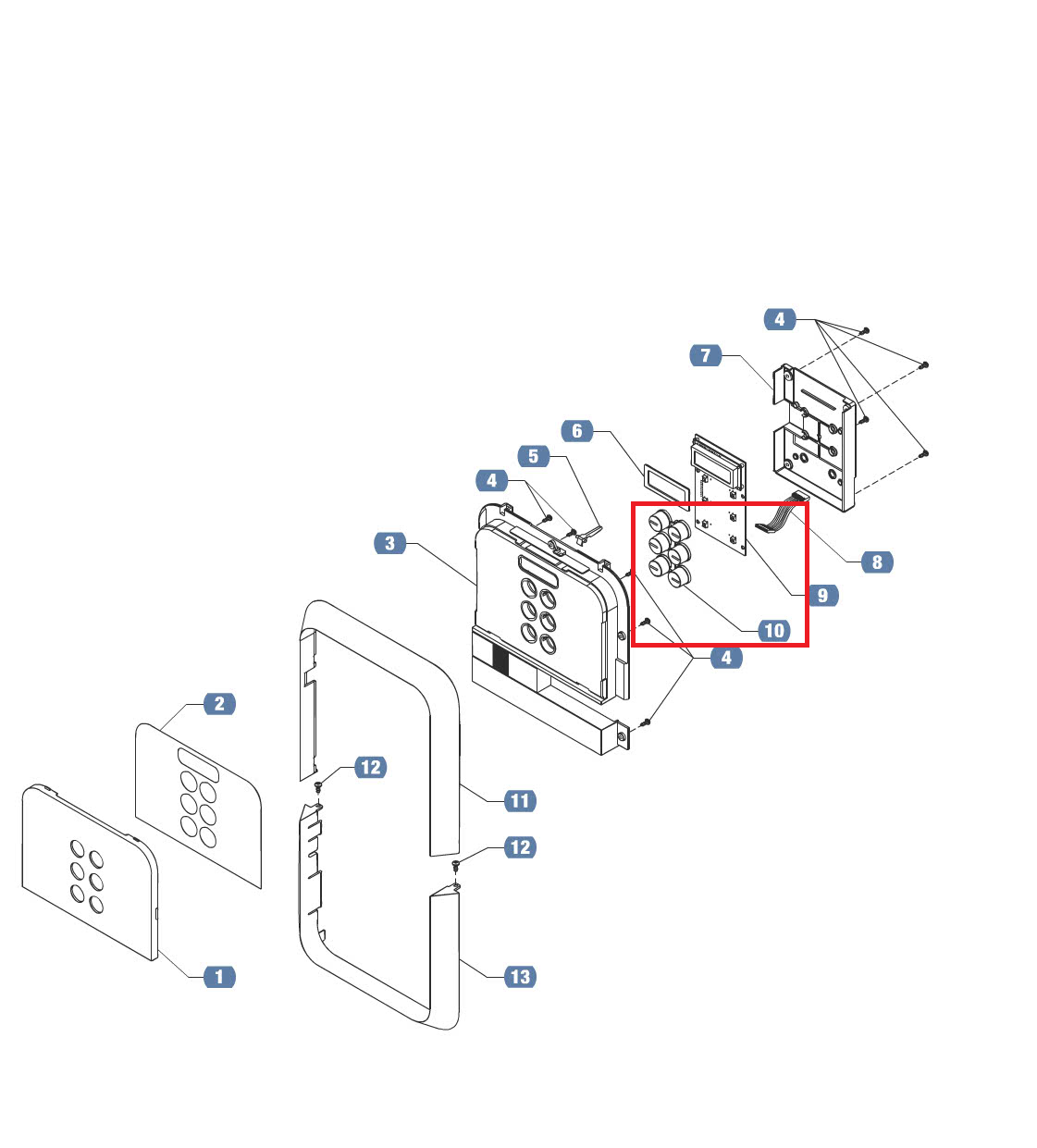 4
7
6
5
4
3
8
9
10
4
2
12
11
12
1
13